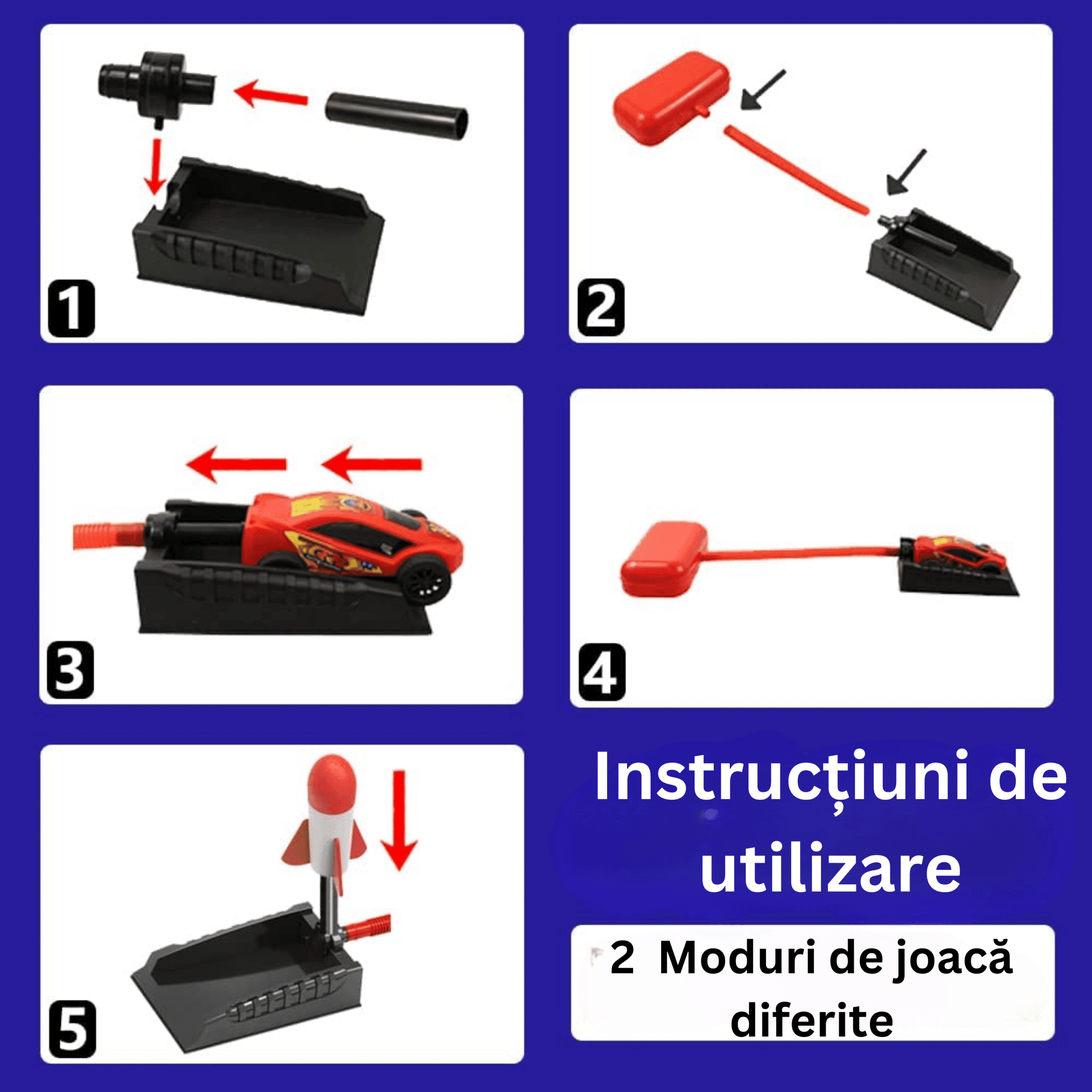 1

2

3

4

5

Instrucțiuni de utilizare

2 Moduri de joacă diferite