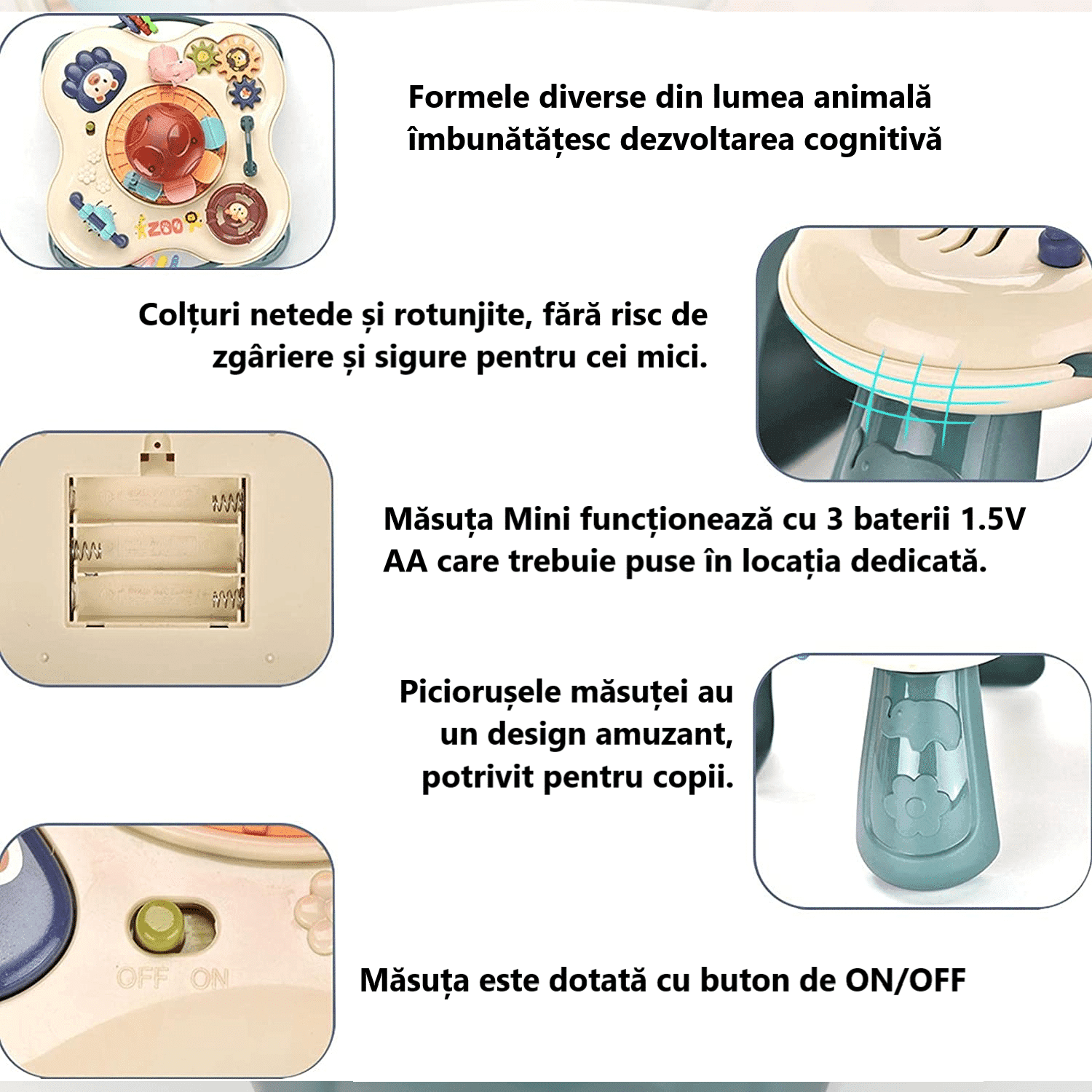 ZOO

Formele diverse din lumea animală îmbunătățesc dezvoltarea cognitivă

Colțuri netede și rotunjite, fără risc de zgâriere și sigure pentru cei mici.

Măsuța Mini funcționează cu 3 baterii 1.5V AA care trebuie puse în locația dedicată.

Piciorușele măsuței au un design amuzant, potrivit pentru copii.

OFF ON

Măsuța este dotată cu buton de ON/OFF