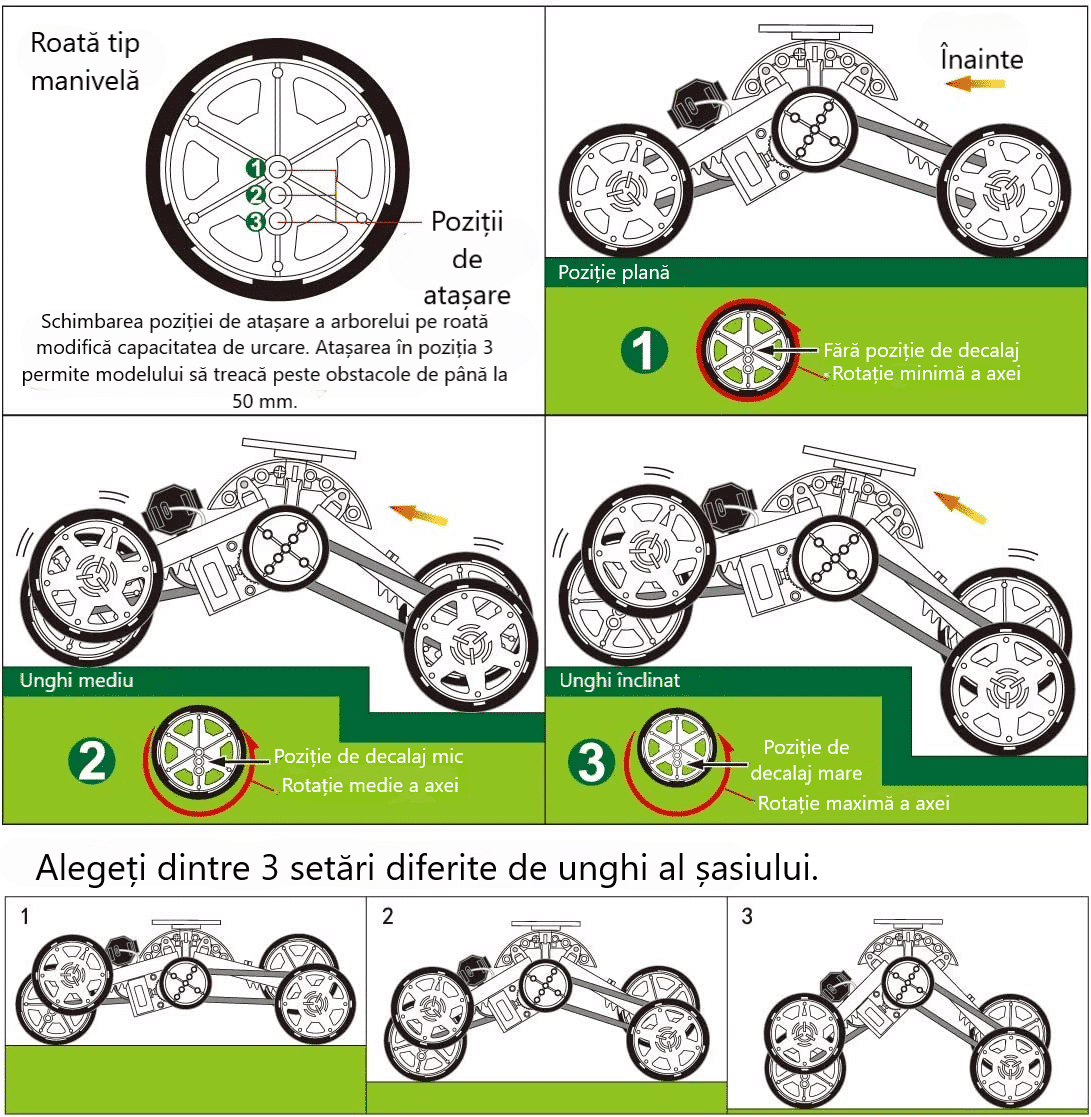 Roată tip manivelă

1
2
3

Poziții de atașare

Schimbarea poziției de atașare a arborelui pe roată modifică capacitatea de urcare. Atașarea în poziția 3 permite modelului să treacă peste obstacole de până la 50 mm.

Înainte

Poziție plană

1

Fără poziție de decalaj
Rotație minimă a axei

Unghi mediu

2

Poziție de decalaj mic
Rotație medie a axei

Unghi înclinat

3

Poziție de decalaj mare
Rotație maximă a axei

Alegeți dintre 3 setări diferite de unghi al șasiului.

1

2

3