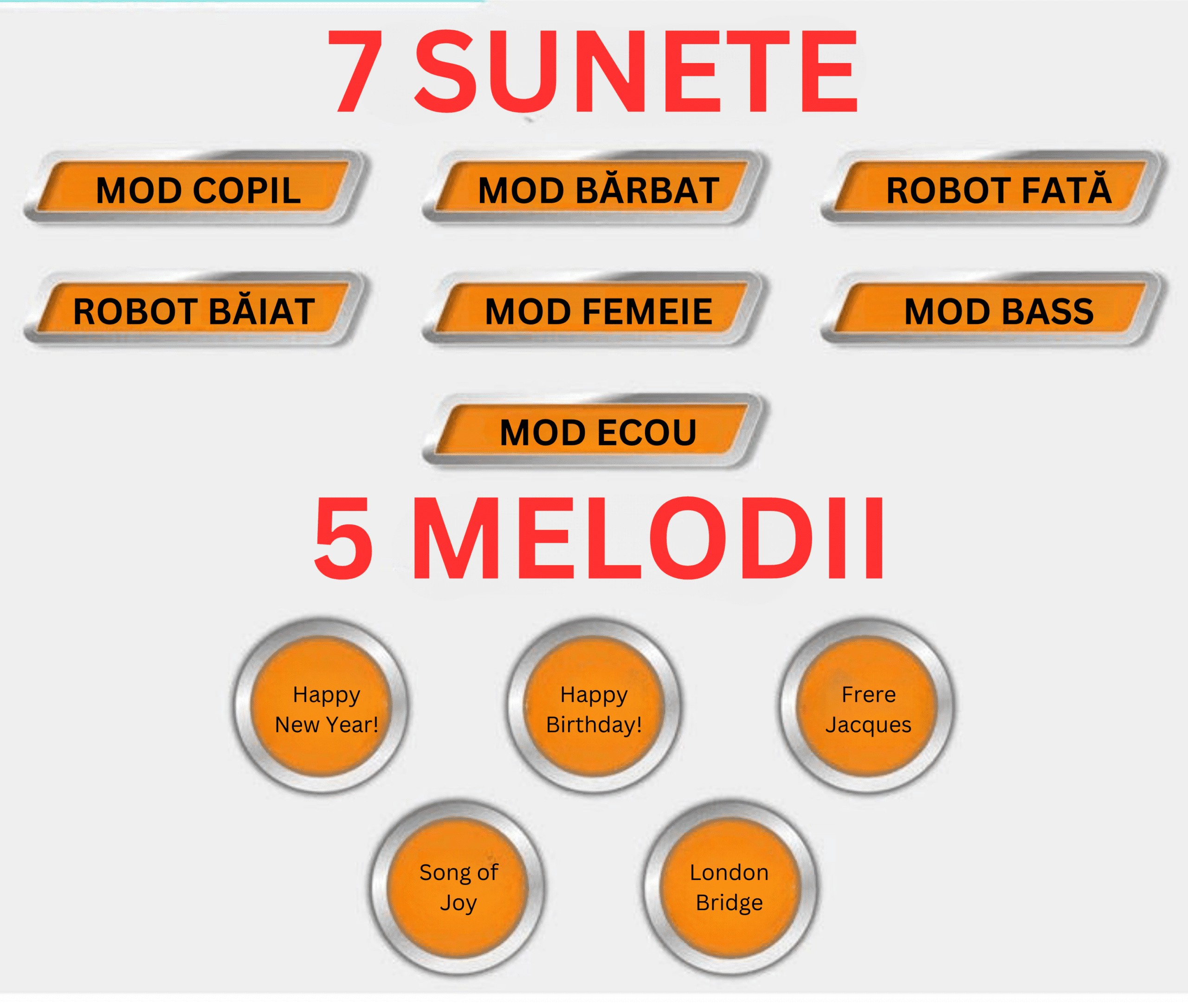 7 SUNETE

MOD COPIL

MOD BĂRBAT

ROBOT FATĂ

ROBOT BĂIAT

MOD FEMEIE

MOD BASS

MOD ECOU

5 MELODII

Happy New Year!

Happy Birthday!

Frere Jacques

Song of Joy

London Bridge