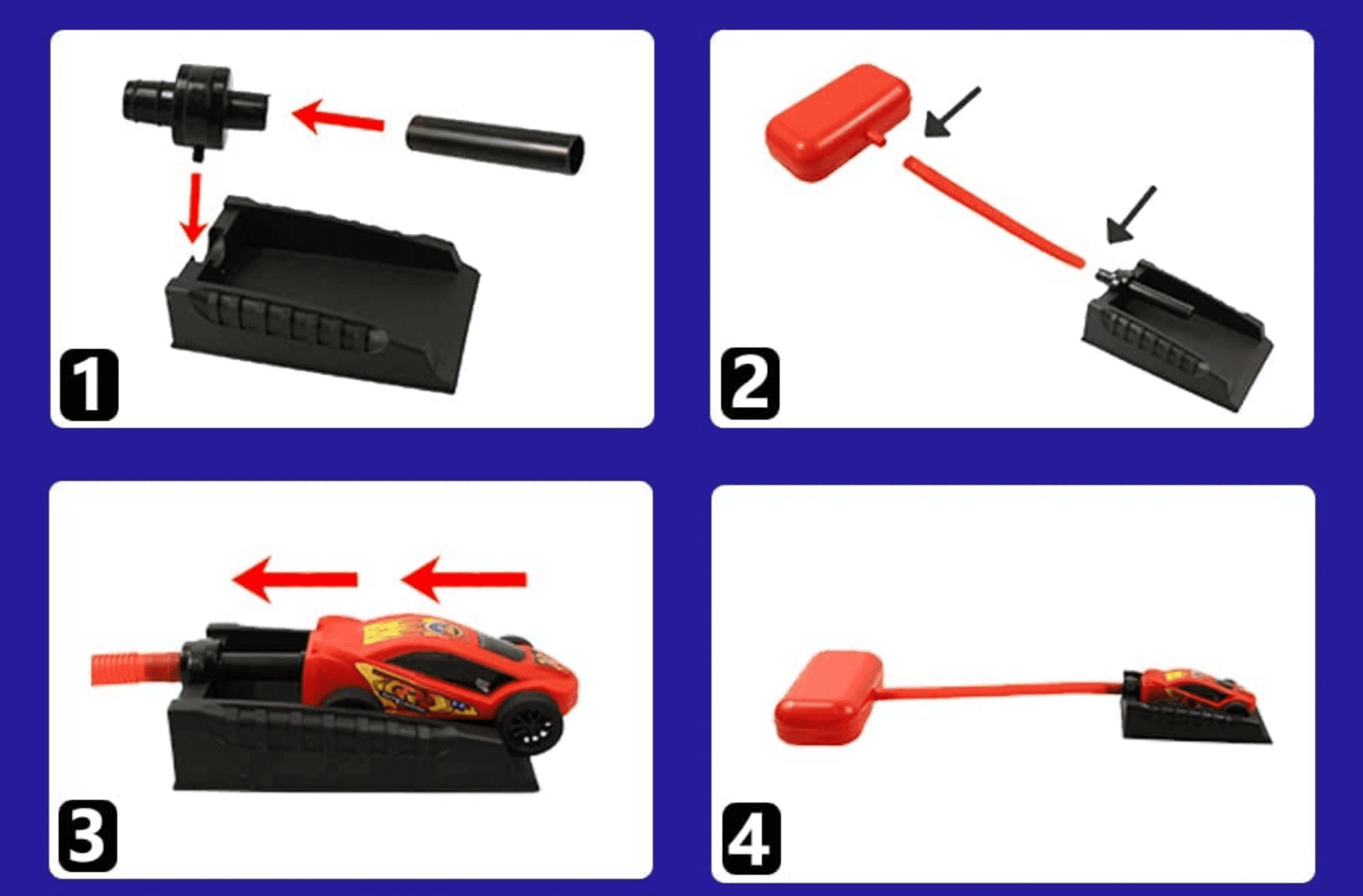 1

2

3

4