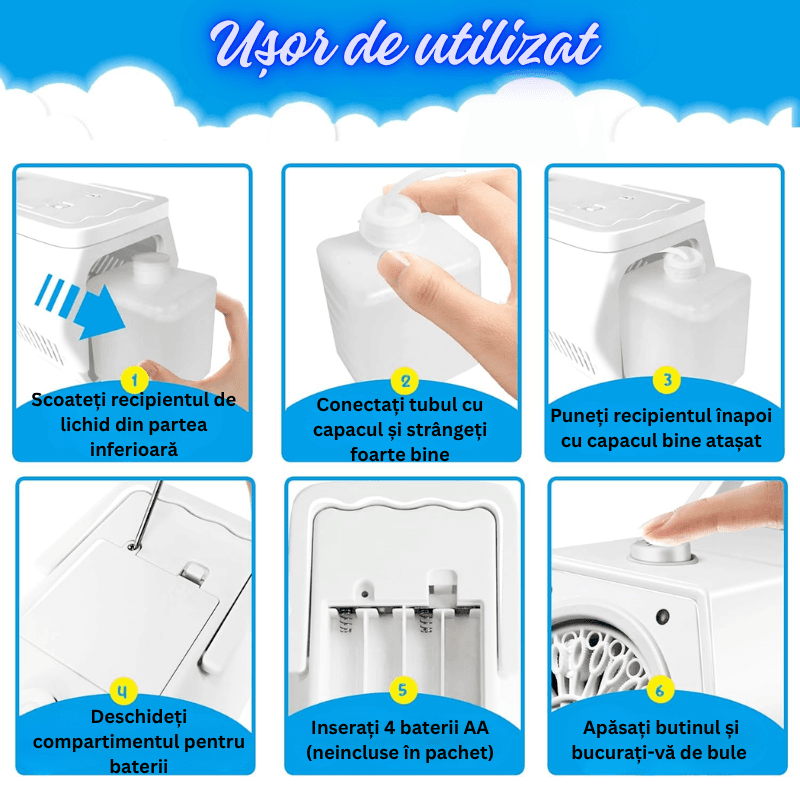 Ușor de utilizat

1
Scoateți recipientul de lichid din partea inferioară

2
Conectați tubul cu capacul și strângeți foarte bine

3
Puneți recipientul înapoi cu capacul bine atașat

4
Deschideți compartimentul pentru baterii

5
Inserați 4 baterii AA (neincluse în pachet)

6
Apăsați butinul și bucurați-vă de bule