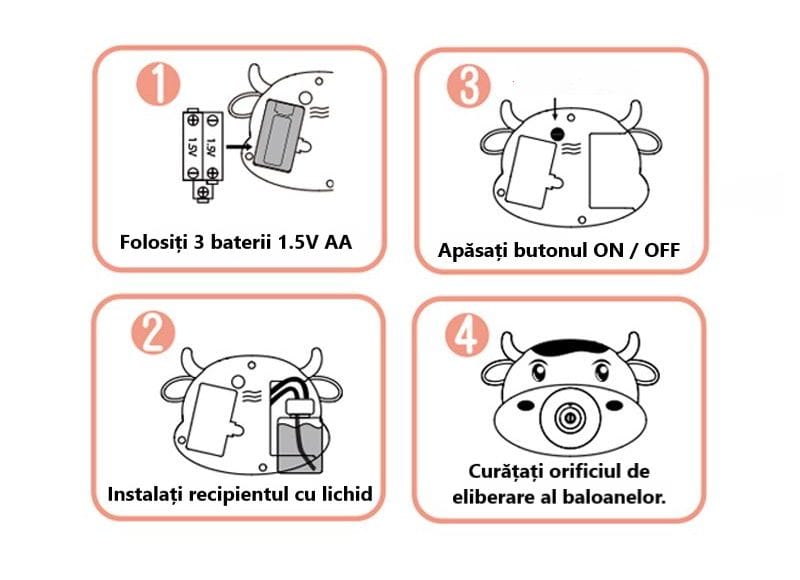 1

1.5V 1.5V

Folosiți 3 baterii 1.5V AA

3

Apăsați butonul ON / OFF

2

Instalați recipientul cu lichid

4

Curățați orificiul de eliberare al baloanelor.