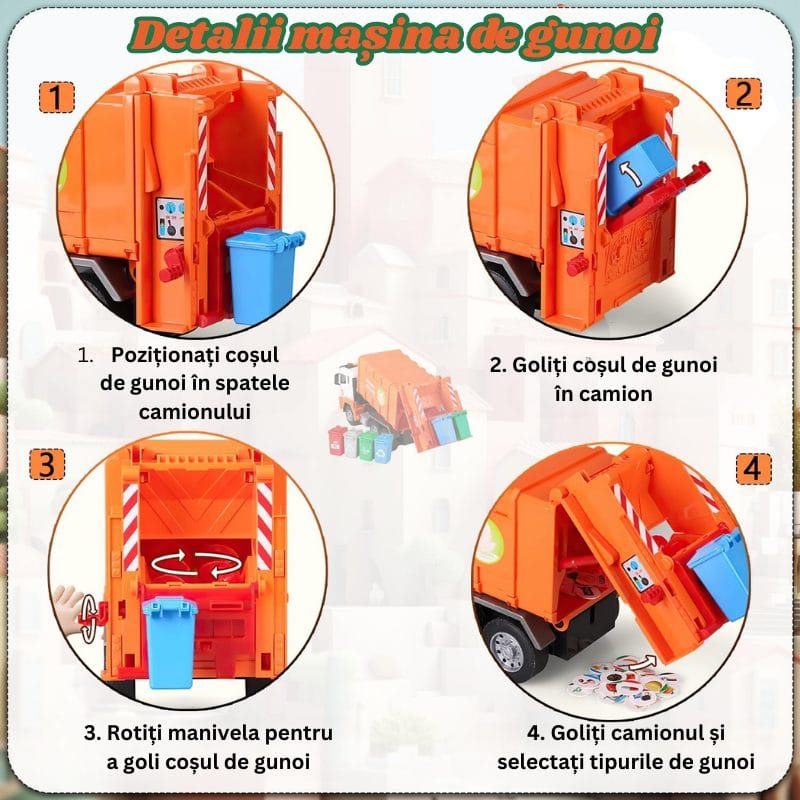 Detalii mașina de gunoi

1

2

1. Poziționați coșul de gunoi în spatele camionului

2. Goliți coșul de gunoi în camion

3

4

3. Rotiți manivela pentru a goli coșul de gunoi

4. Goliți camionul și selectați tipurile de gunoi