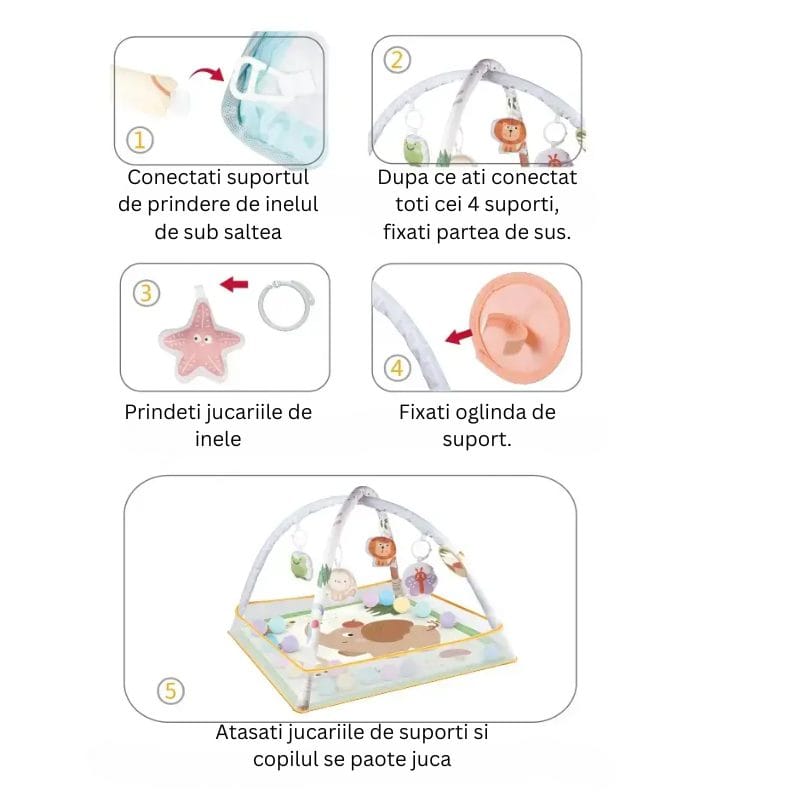 ①

Conectati suportul de prindere de inelul de sub saltea

②

Dupa ce ati conectat toti cei 4 suporti, fixati partea de sus.

③

Prindeti jucariile de inele

④

Fixati oglinda de suport.

⑤

Atasati jucariile de suporti si copilul se paote juca