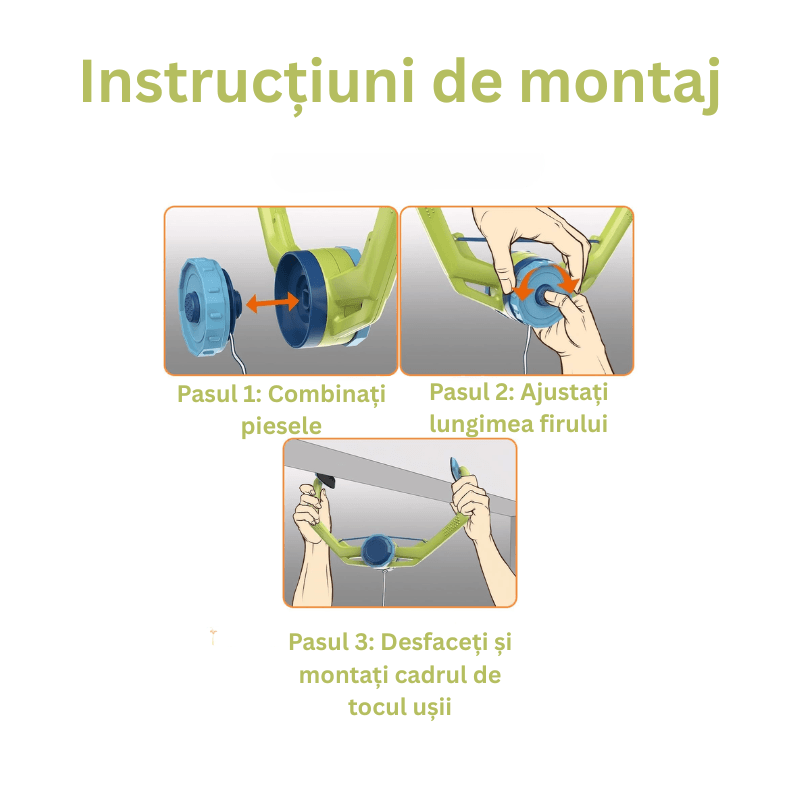 Instrucțiuni de montaj

Pasul 1: Combinați piesele

Pasul 2: Ajustați lungimea firului

Pasul 3: Desfaceți și montați cadrul de tocul ușii