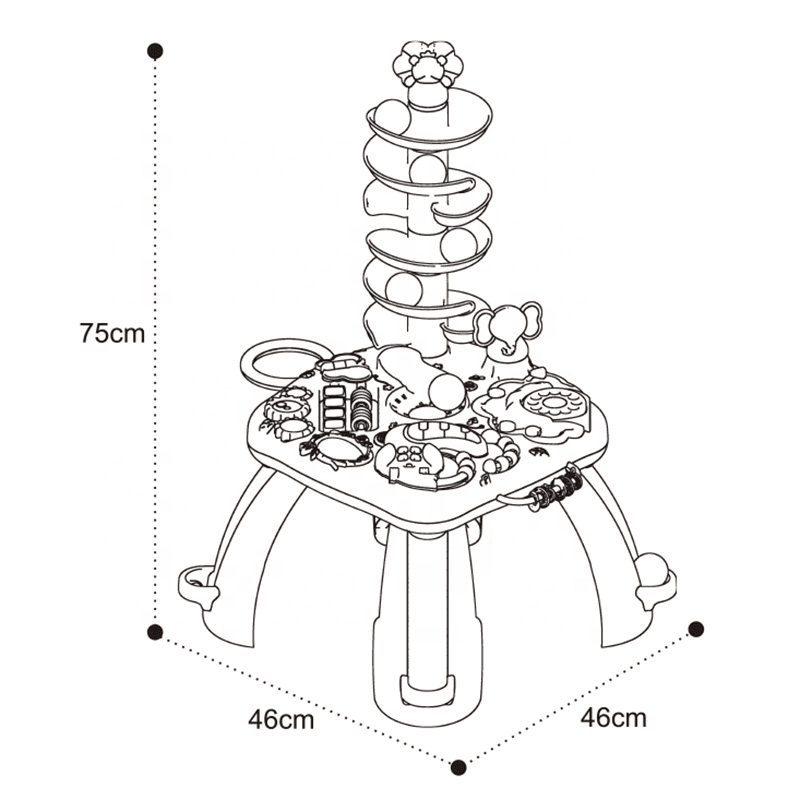 75cm

46cm

46cm