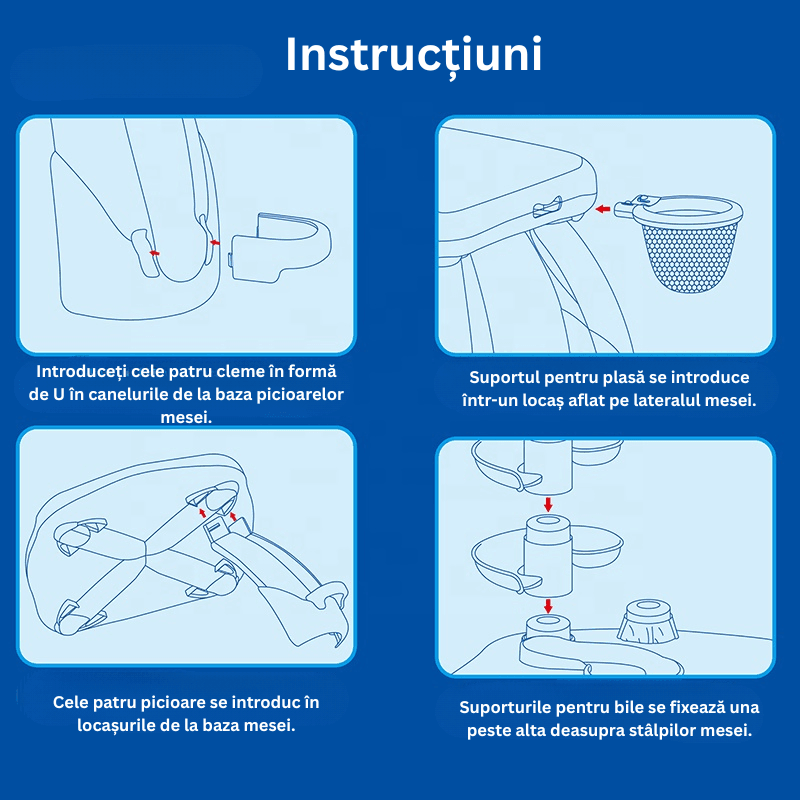 Instrucțiuni

Introduceți cele patru cleme în formă de U în canelurile de la baza picioarelor mesei.

Suportul pentru plasă se introduce într-un locaș aflat pe lateralul mesei.

Cele patru picioare se introduc în locașurile de la baza mesei.

Suporturile pentru bile se fixează una peste alta deasupra stâlpilor mesei.