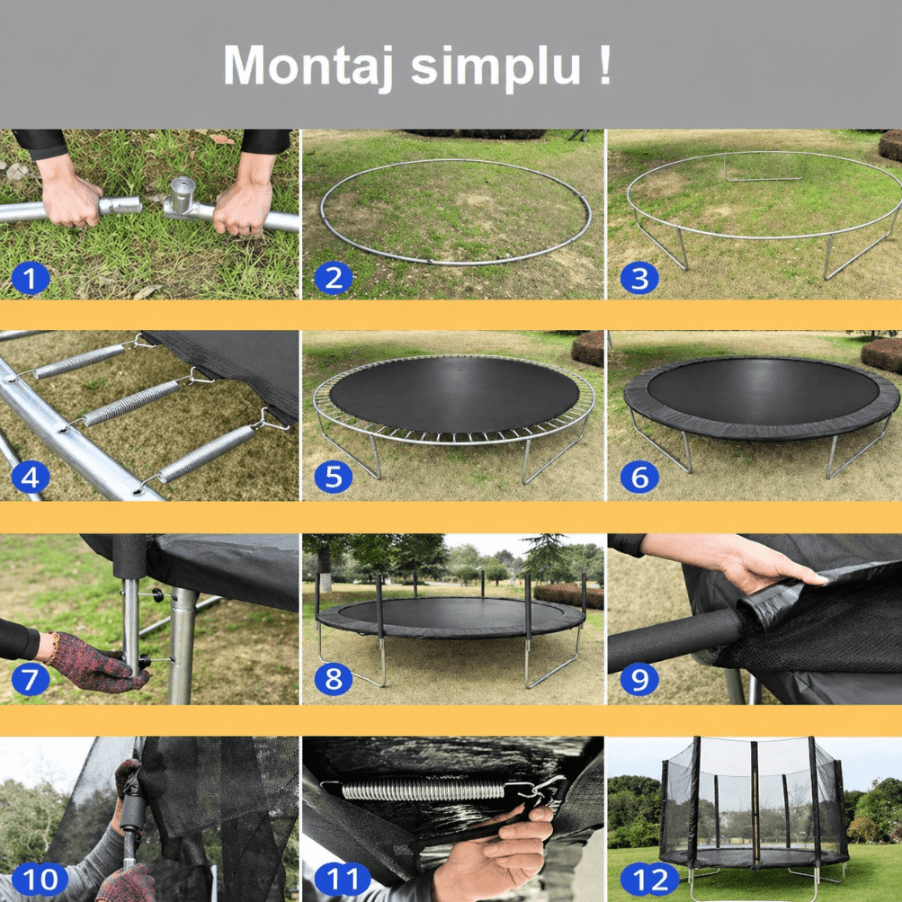 Montaj simplu !

1

2

3

4

5

6

7

8

9

10

11

12