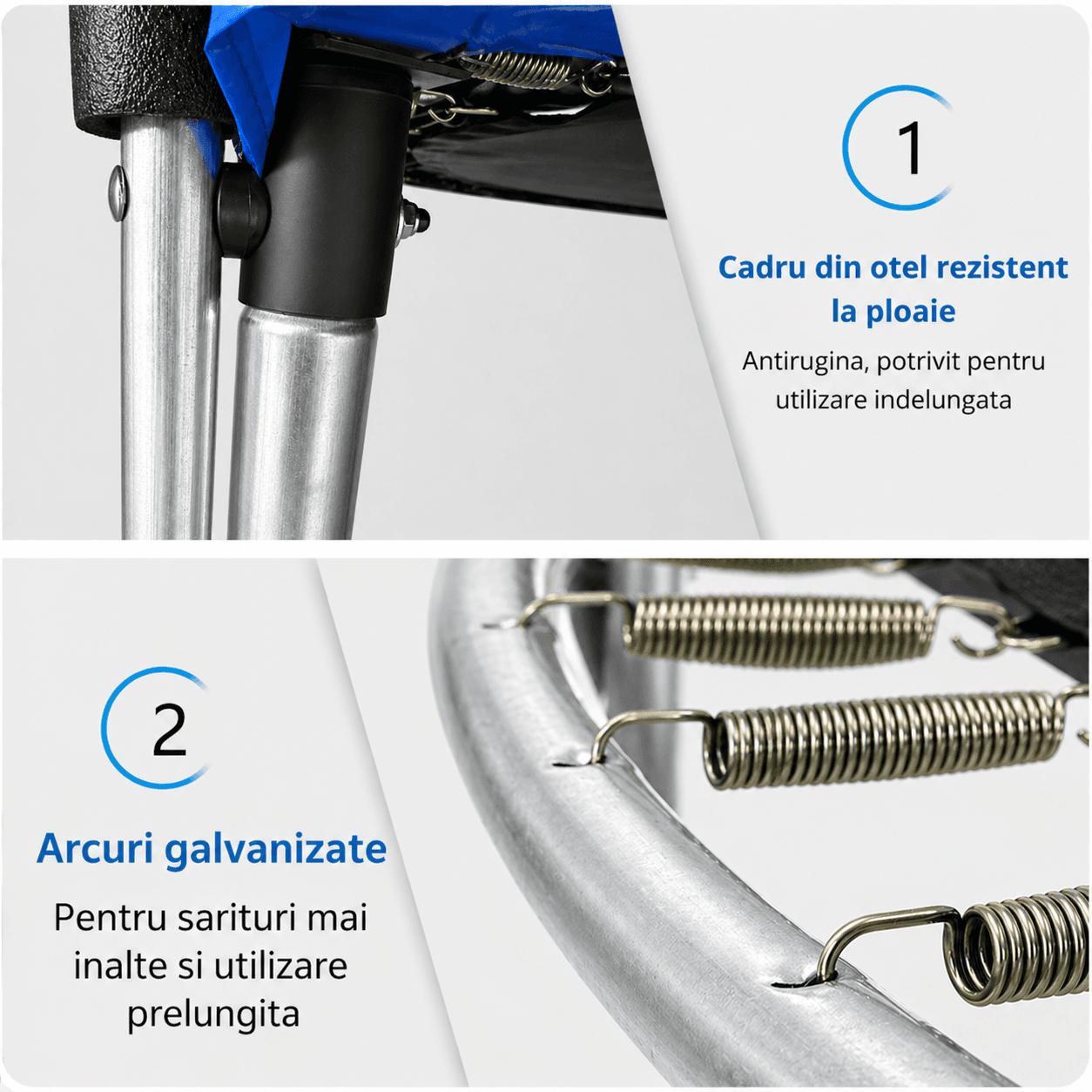 1

Cadru din otel rezistent la ploaie

Antirugina, potrivit pentru utilizare indelungata

2

Arcuri galvanizate

Pentru sarituri mai inalte si utilizare prelungita