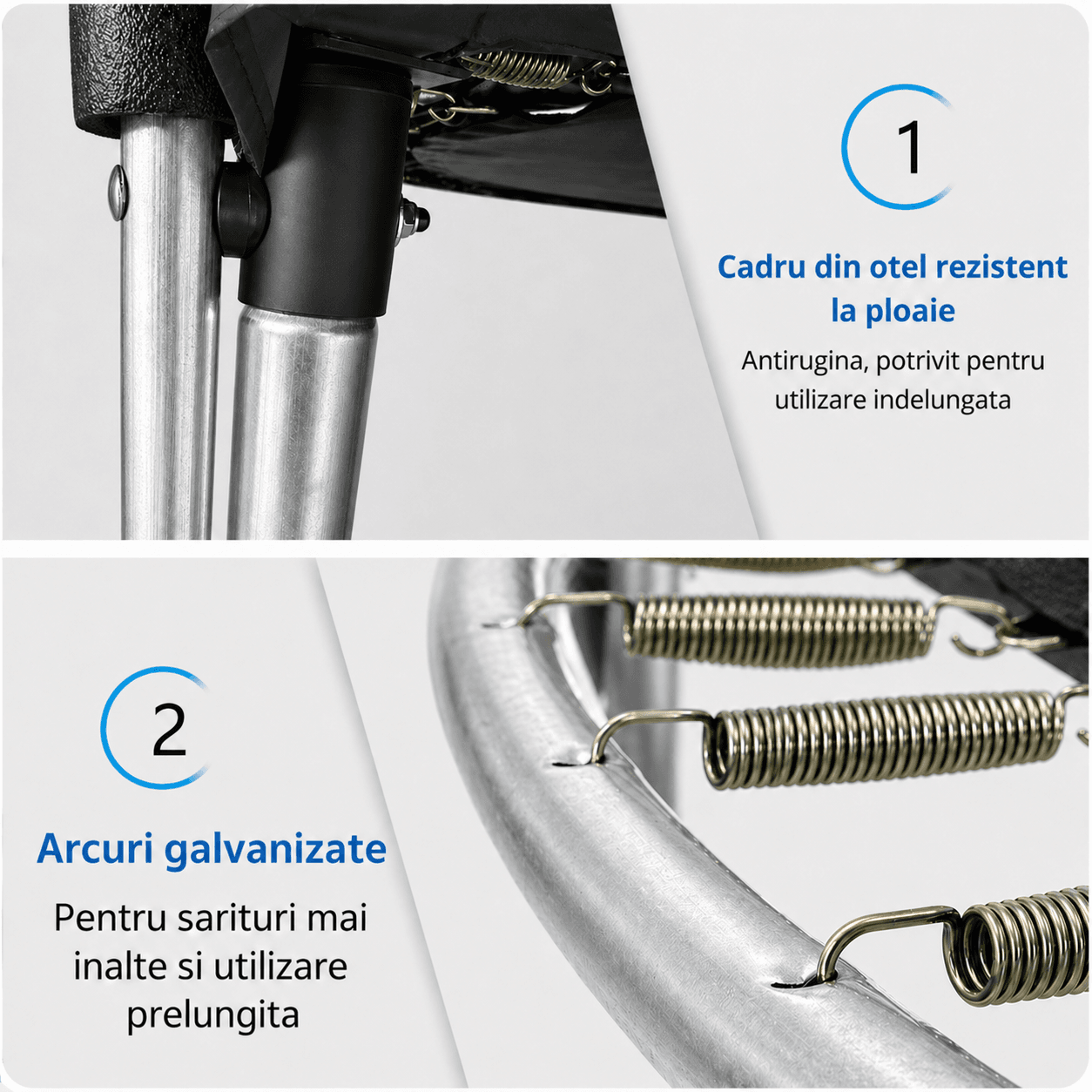 1

Cadru din otel rezistent la ploaie

Antirugina, potrivit pentru utilizare indelungata

2

Arcuri galvanizate

Pentru sarituri mai inalte si utilizare prelungita