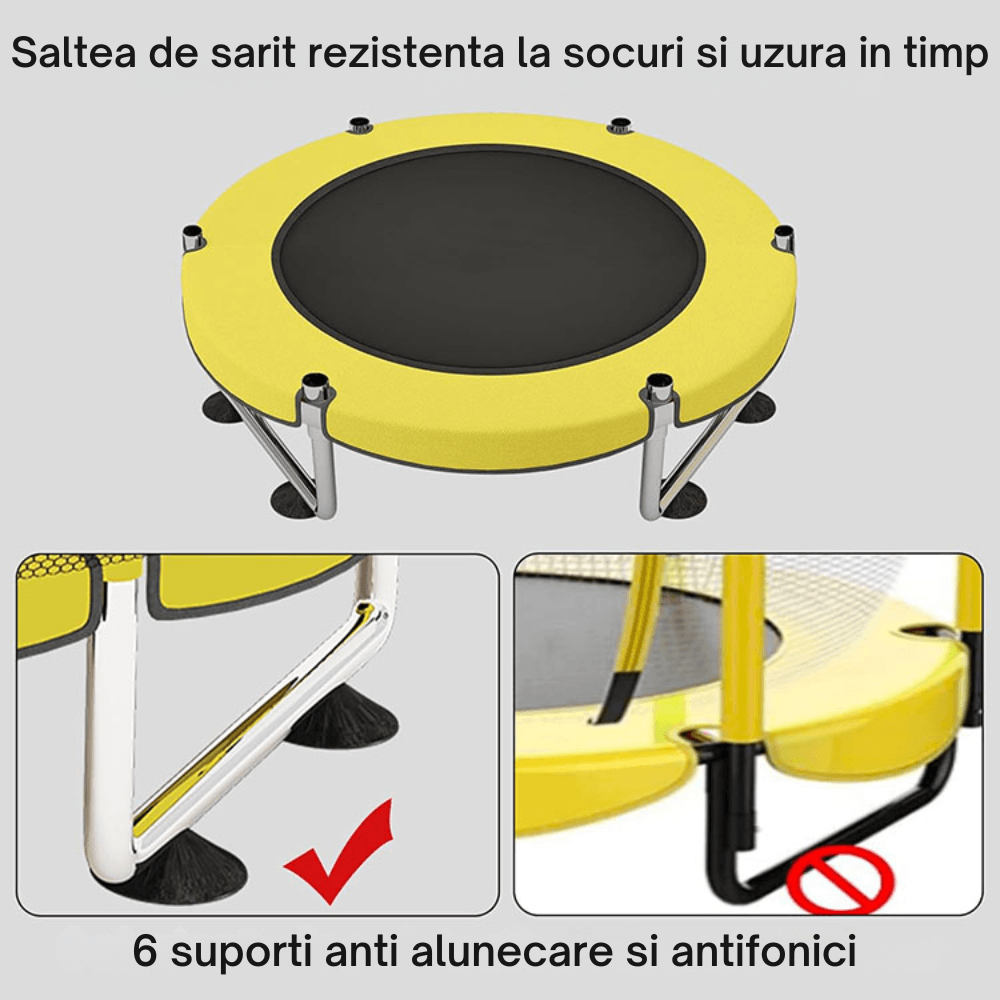 Saltea de sarit rezistenta la socuri si uzura in timp

6 suporti anti alunecare si antifonici